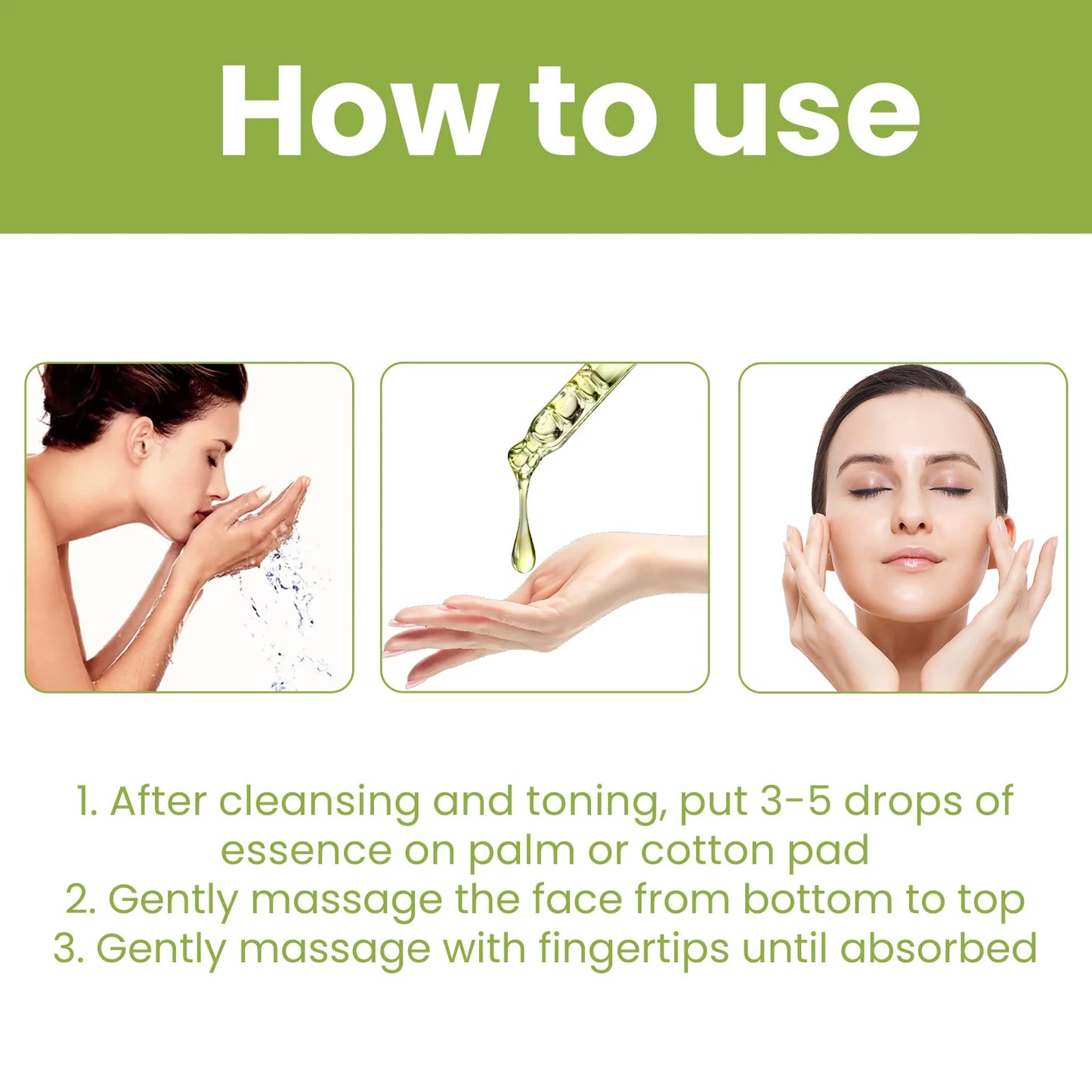 How to use

1. After cleansing and toning, put 3-5 drops of essence on palm or cotton pad
2. Gently massage the face from bottom to top
3. Gently massage with fingertips until absorbed