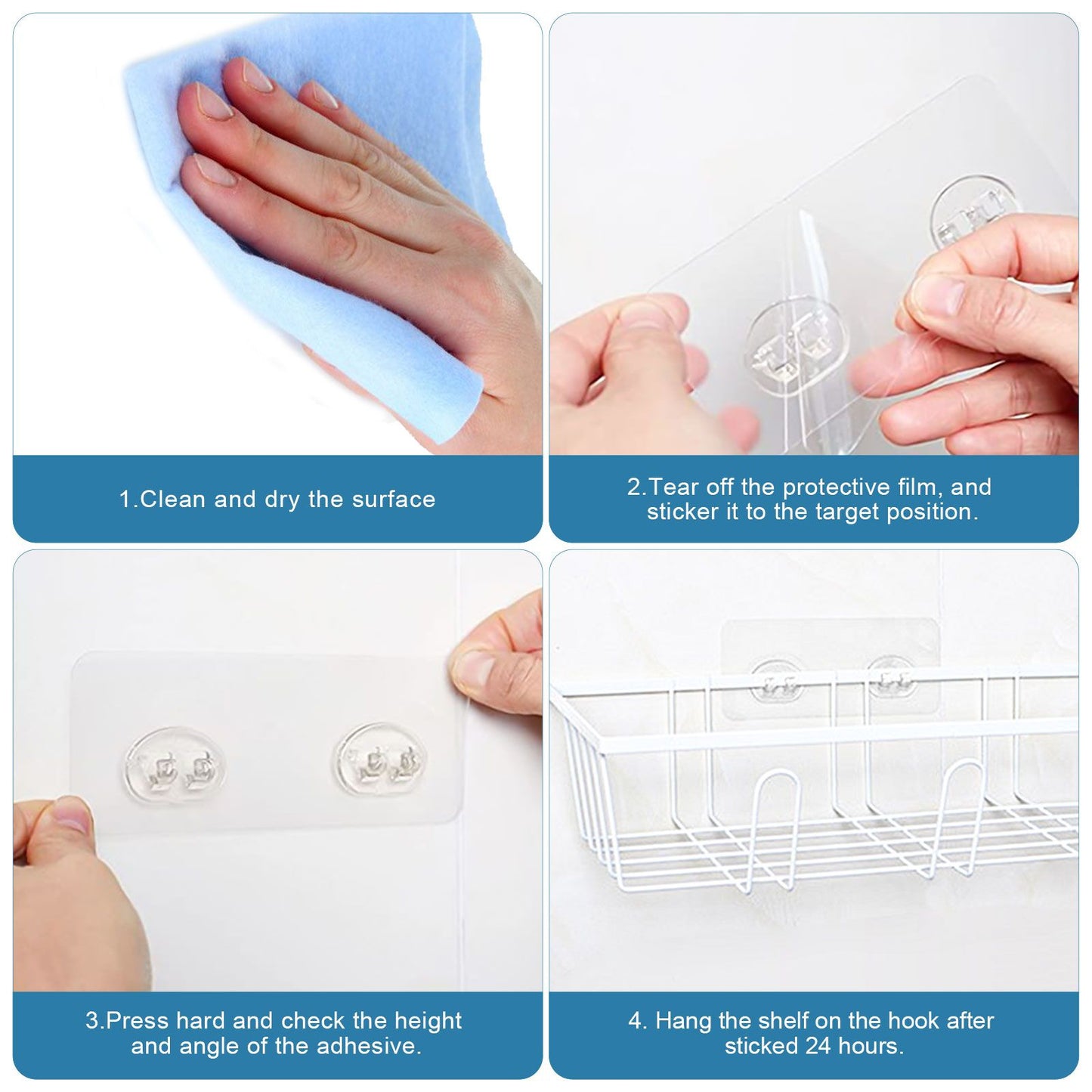 1.Clean and dry the surface

2.Tear off the protective film, and sticker it to the target position.

3.Press hard and check the height and angle of the adhesive.

4. Hang the shelf on the hook after sticked 24 hours.