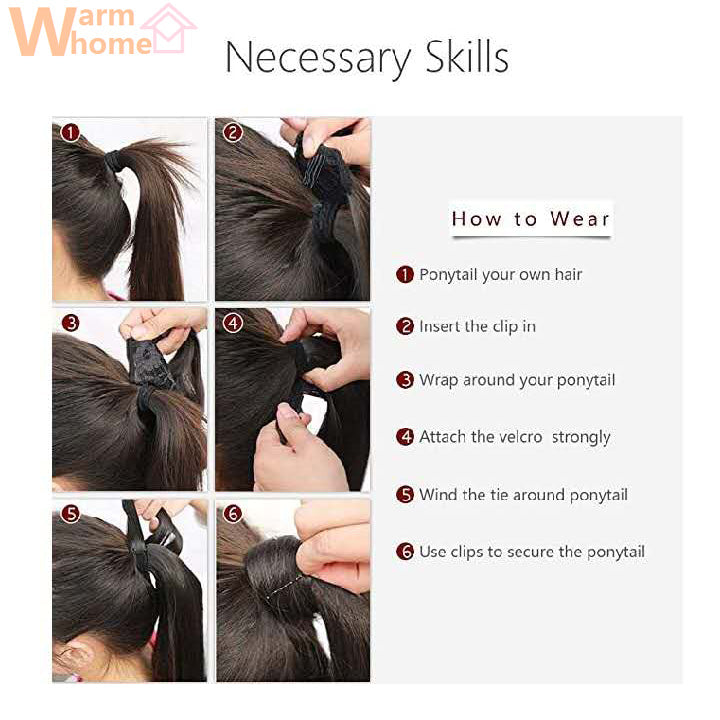 Warm home

Necessary Skills

1
2
3
4
5
6

How to Wear

1 Ponytail your own hair

2 Insert the clip in

3 Wrap around your ponytail

4 Attach the velcro strongly

5 Wind the tie around ponytail

6 Use clips to secure the ponytail