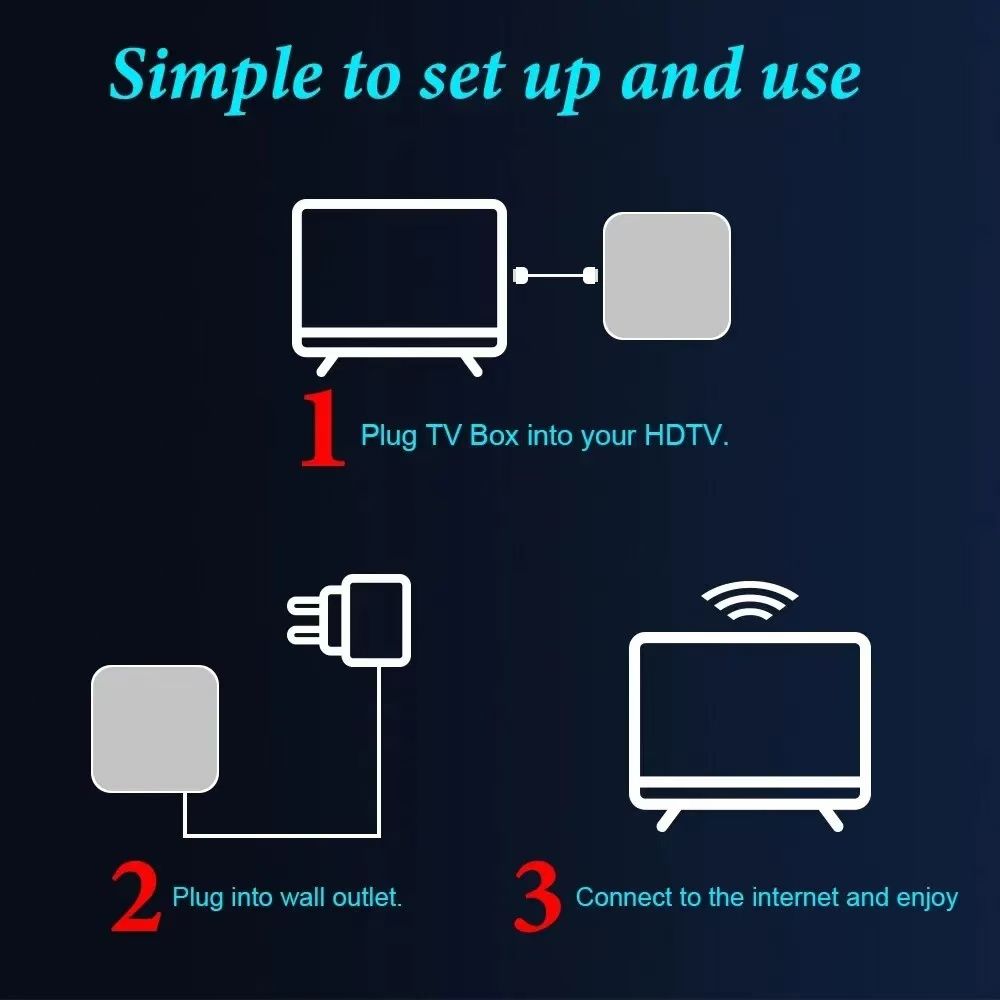 Simple to set up and use

1 Plug TV Box into your HDTV.

2 Plug into wall outlet.

3 Connect to the internet and enjoy