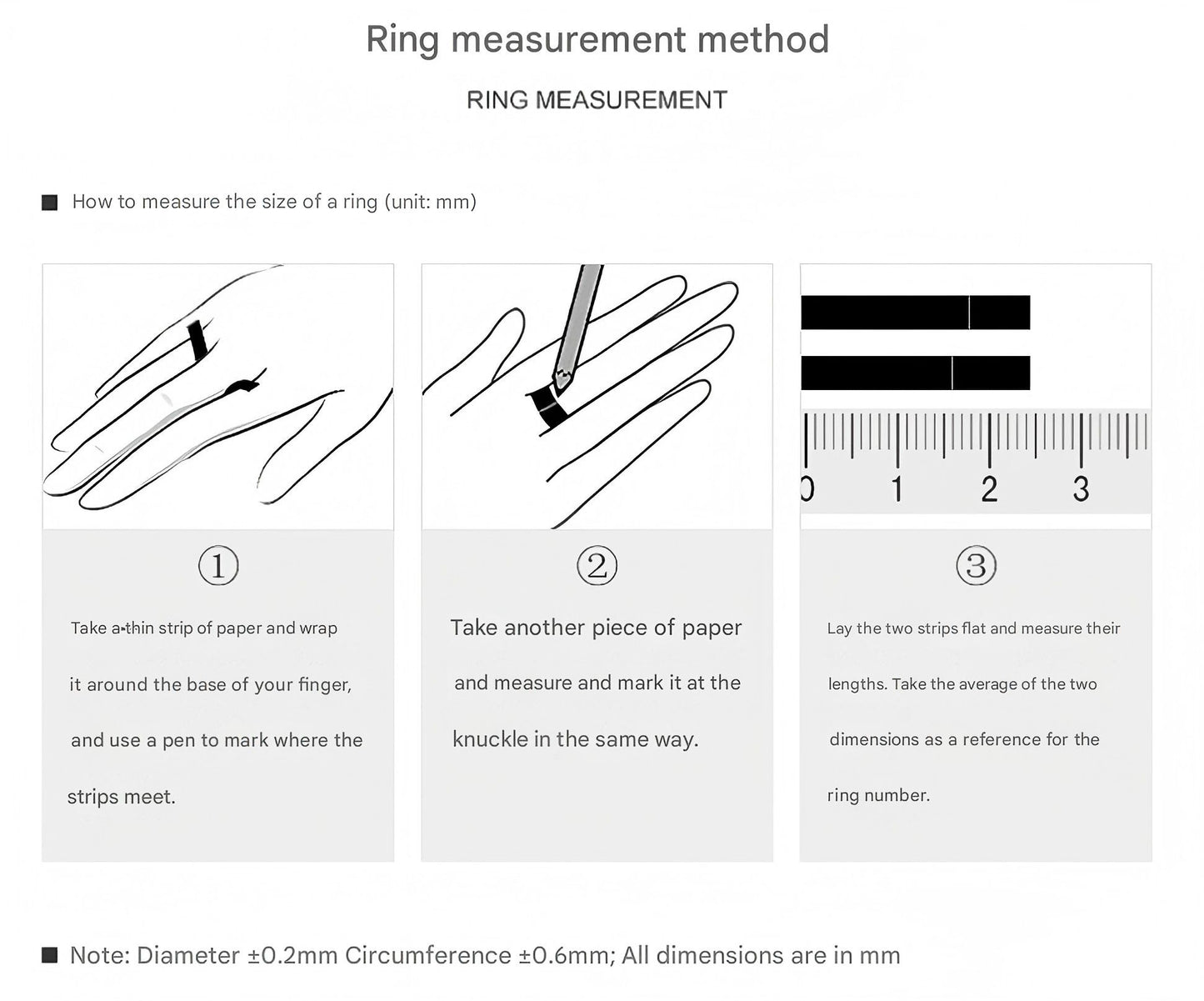 Ring measurement method

RING MEASUREMENT

■ How to measure the size of a ring (unit: mm)

0 1 2 3

①

Take a thin strip of paper and wrap it around the base of your finger, and use a pen to mark where the strips meet.

②

Take another piece of paper and measure and mark it at the knuckle in the same way.

③

Lay the two strips flat and measure their lengths. Take the average of the two dimensions as a reference for the ring number.

■ Note: Diameter ±0.2mm Circumference ±0.6mm; All dimensions are in mm