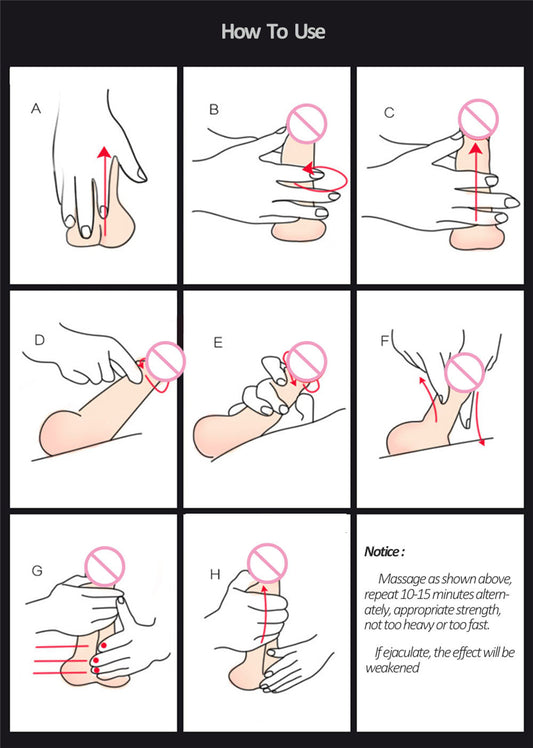 How To Use

A

B

C

D

E

F

G

H

Notice :

Massage as shown above, repeat 10-15 minutes alternately, appropriate strength, not too heavy or too fast.

If ejaculate, the effect will be weakened