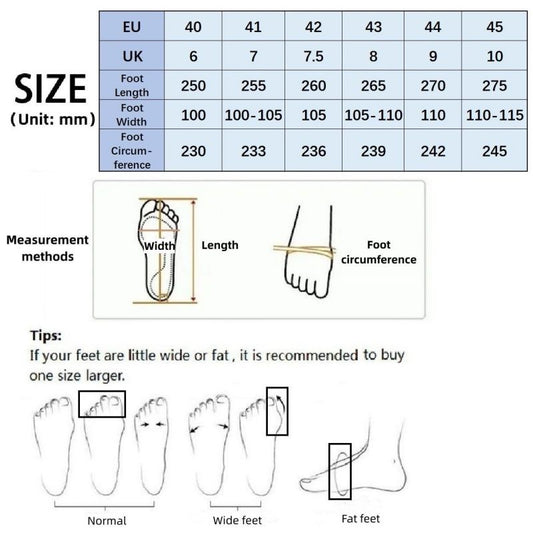 SIZE
(Unit: mm)

| EU | 40 | 41 | 42 | 43 | 44 | 45 |
|---|---|---|---|---|---|---|
| UK | 6 | 7 | 7.5 | 8 | 9 | 10 |
| Foot Length | 250 | 255 | 260 | 265 | 270 | 275 |
| Foot Width | 100 | 100-105 | 105 | 105-110 | 110 | 110-115 |
| Foot Circumference | 230 | 233 | 236 | 239 | 242 | 245 |

Measurement methods

Width

Length

Foot circumference

Tips:
If your feet are little wide or fat , it is recommended to buy one size larger.

Normal

Wide feet

Fat feet