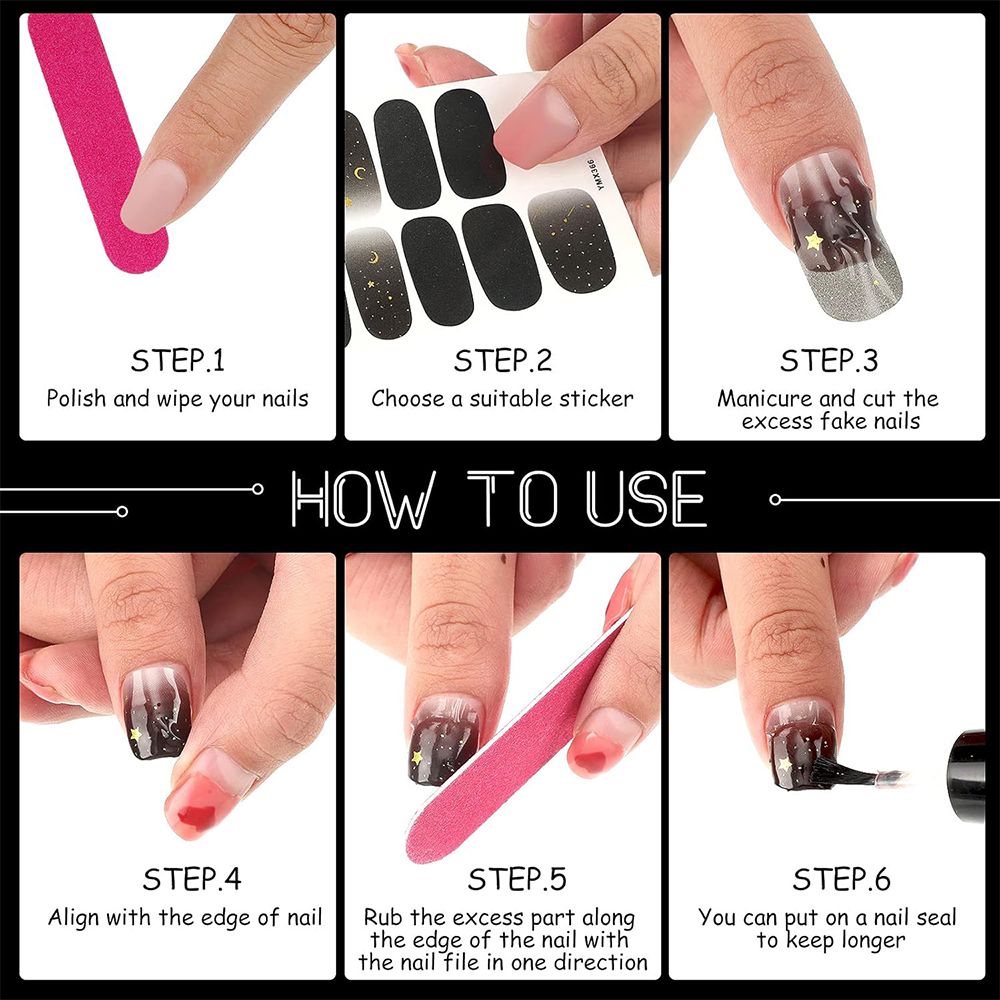 YMX366

STEP.1
Polish and wipe your nails

STEP.2
Choose a suitable sticker

STEP.3
Manicure and cut the excess fake nails

HOW TO USE

STEP.4
Align with the edge of nail

STEP.5
Rub the excess part along the edge of the nail with the nail file in one direction

STEP.6
You can put on a nail seal to keep longer