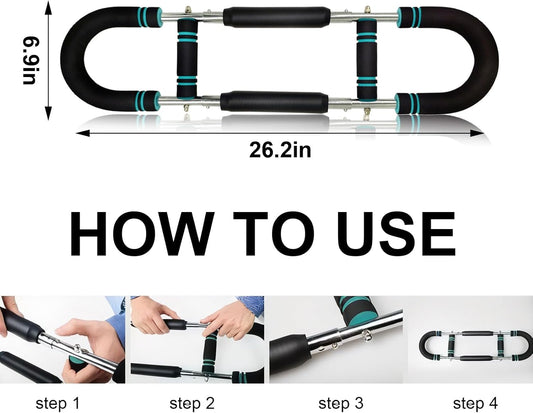 6.9in

26.2in

HOW TO USE

step 1

step 2

step 3

step 4