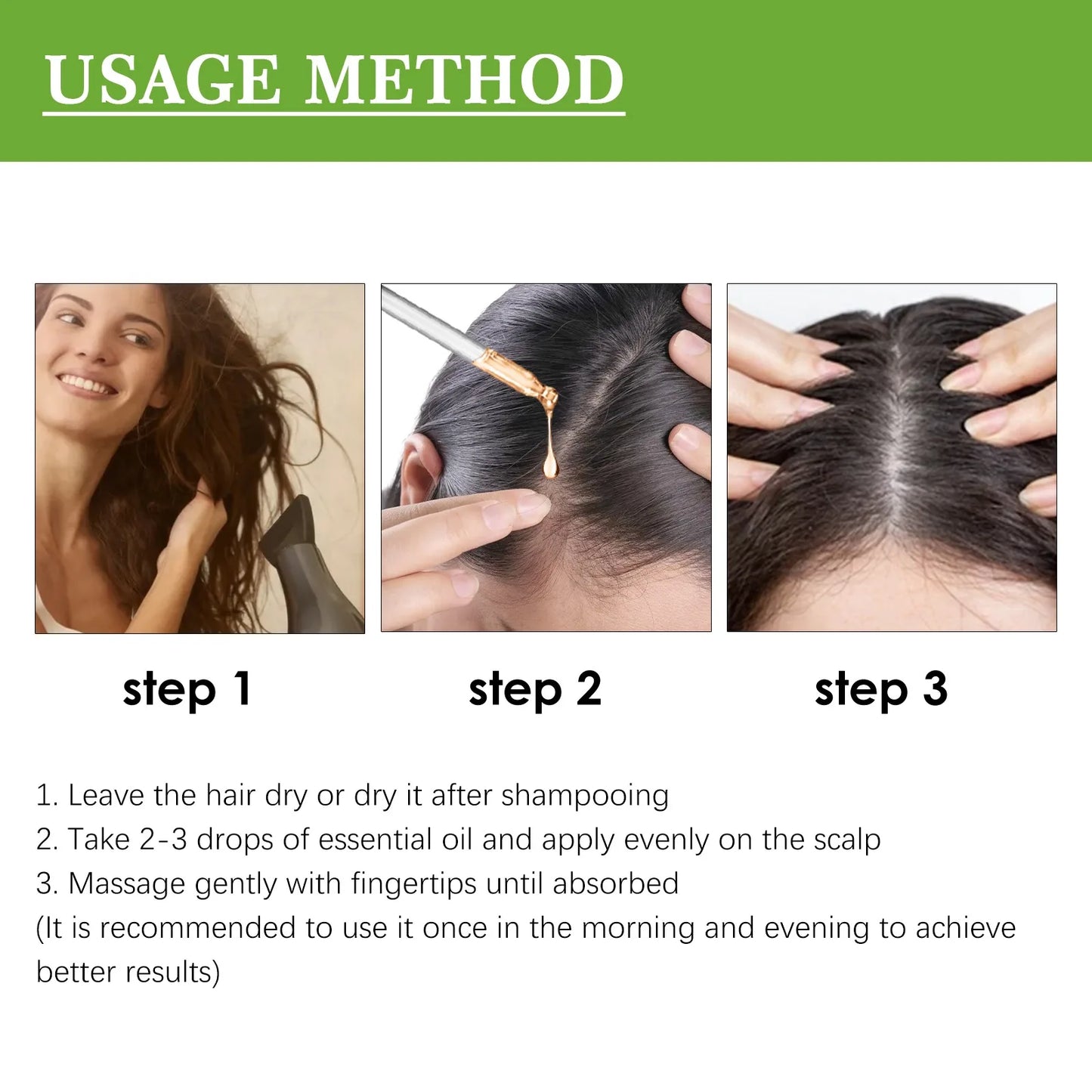 USAGE METHOD

step 1

step 2

step 3

1. Leave the hair dry or dry it after shampooing
2. Take 2-3 drops of essential oil and apply evenly on the scalp
3. Massage gently with fingertips until absorbed
(It is recommended to use it once in the morning and evening to achieve better results)