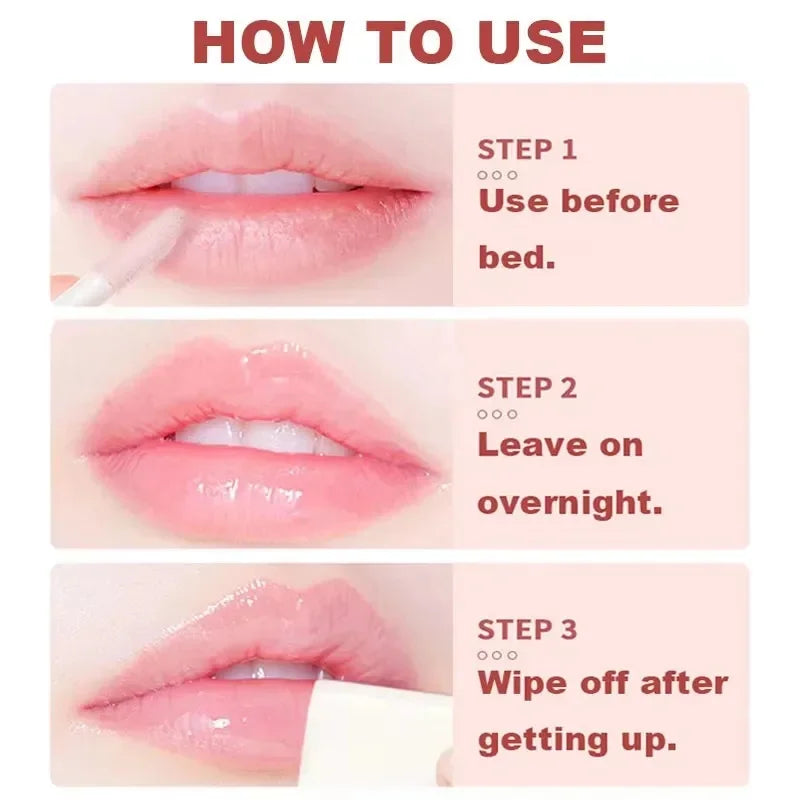 HOW TO USE

STEP 1
Use before bed.

STEP 2
Leave on overnight.

STEP 3
Wipe off after getting up.