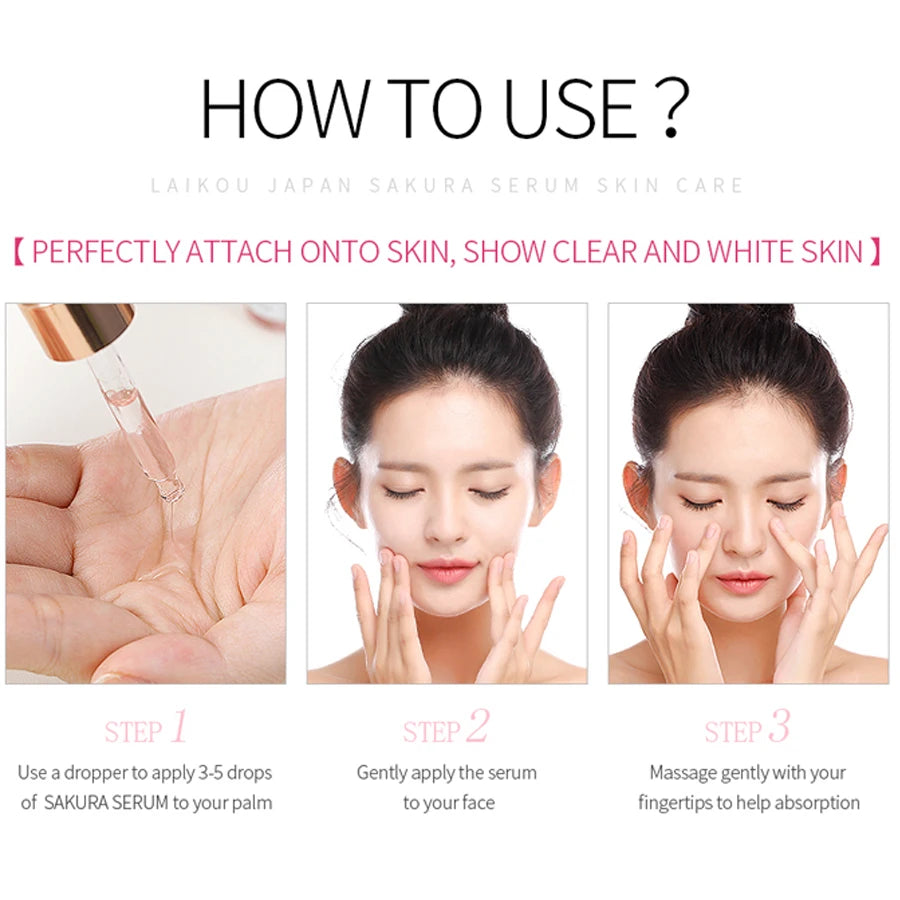 HOW TO USE ?

LAIKOU JAPAN SAKURA SERUM SKIN CARE

【 PERFECTLY ATTACH ONTO SKIN, SHOW CLEAR AND WHITE SKIN 】

STEP 1

Use a dropper to apply 3-5 drops of SAKURA SERUM to your palm

STEP 2

Gently apply the serum to your face

STEP 3

Massage gently with your fingertips to help absorption