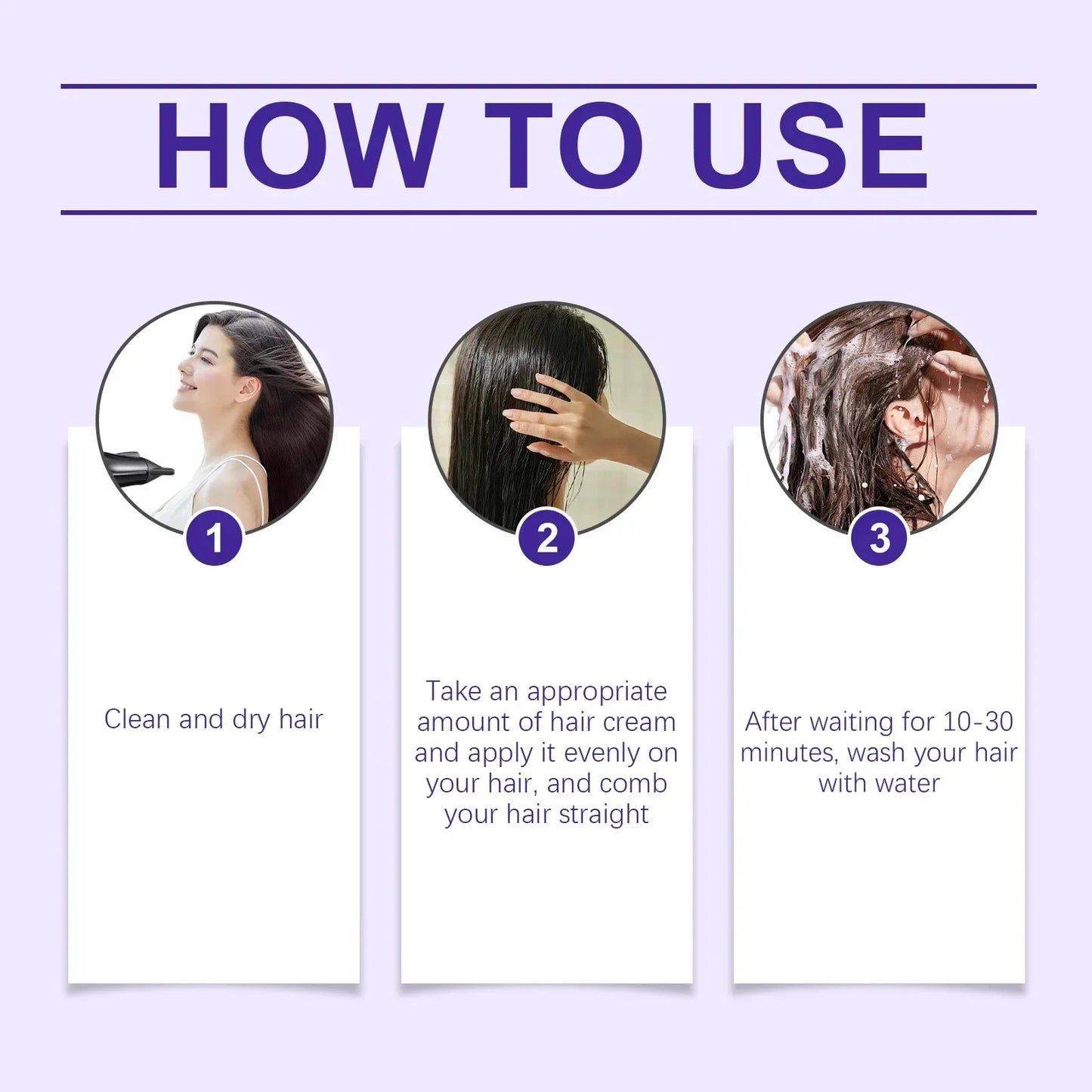 HOW TO USE

1

Clean and dry hair

2

Take an appropriate amount of hair cream and apply it evenly on your hair, and comb your hair straight

3

After waiting for 10-30 minutes, wash your hair with water