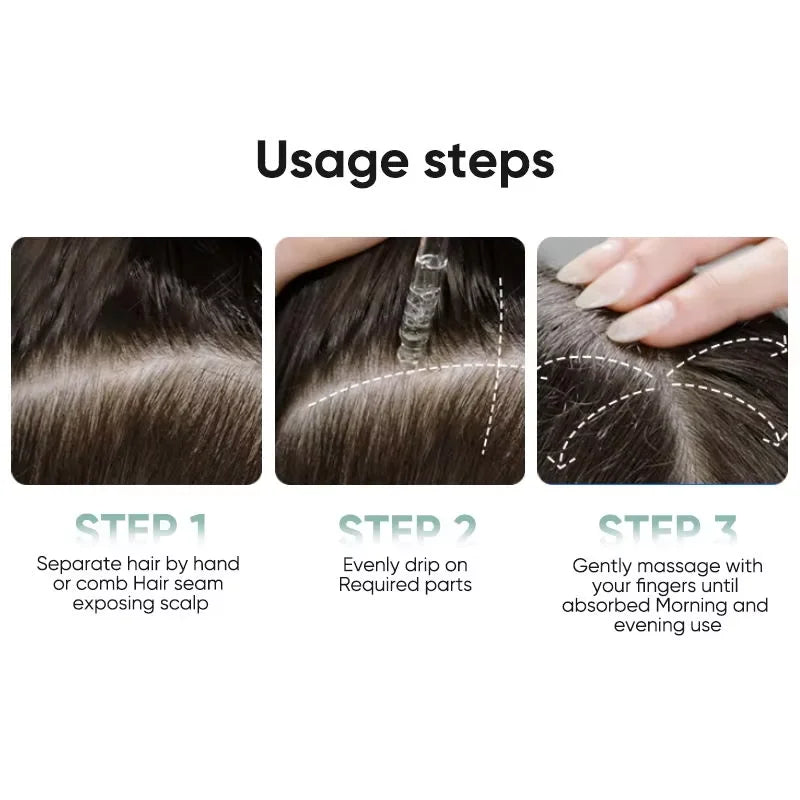 Usage steps

STEP 1
Separate hair by hand or comb Hair seam exposing scalp

STEP 2
Evenly drip on Required parts

STEP 3
Gently massage with your fingers until absorbed Morning and evening use