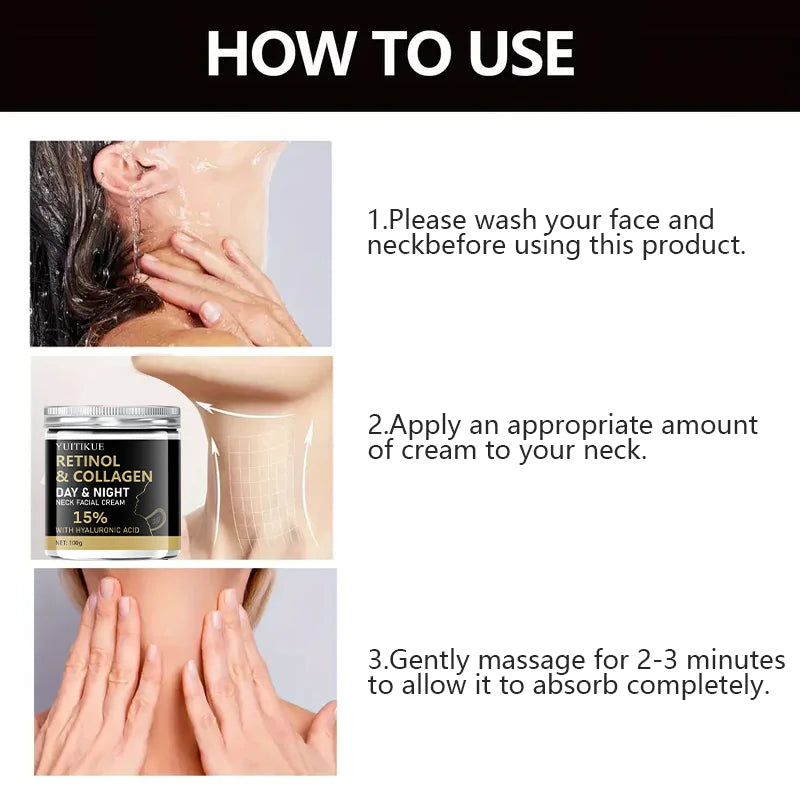 HOW TO USE

1.Please wash your face and neckbefore using this product.

YUITIKUE
RETINOL & COLLAGEN
DAY & NIGHT
NECK FACIAL CREAM
15%
WITH HYALURONIC ACID
NET: 100g

2.Apply an appropriate amount of cream to your neck.

3.Gently massage for 2-3 minutes to allow it to absorb completely.